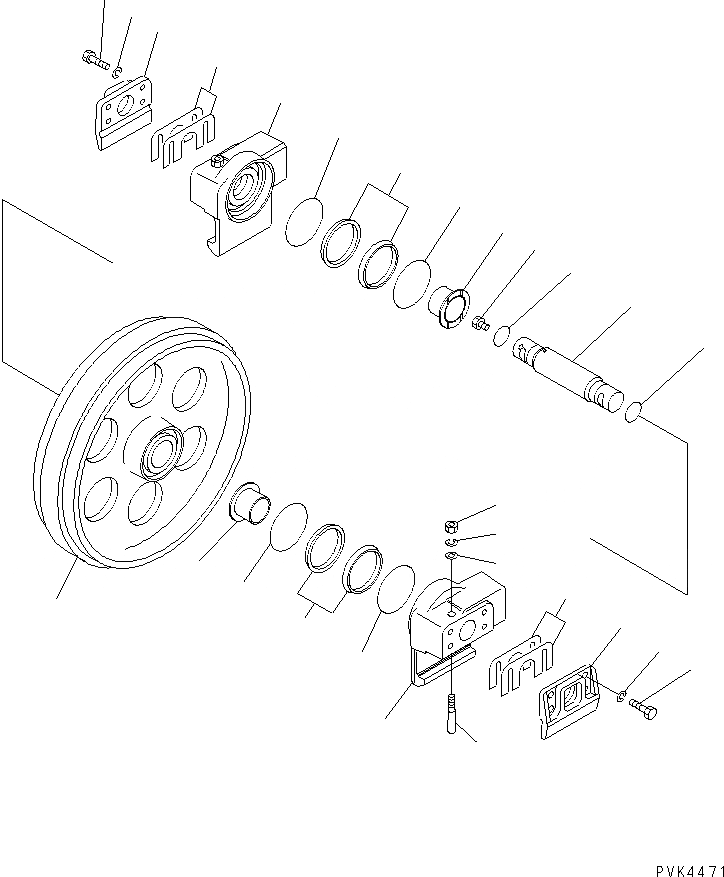 PVK4471