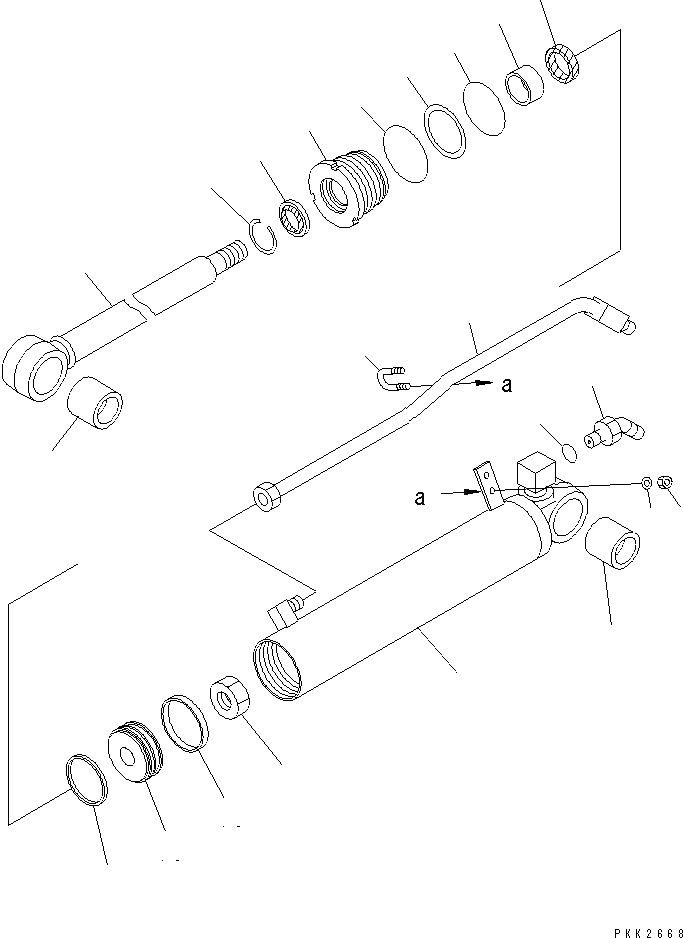 a
a
PKK2668