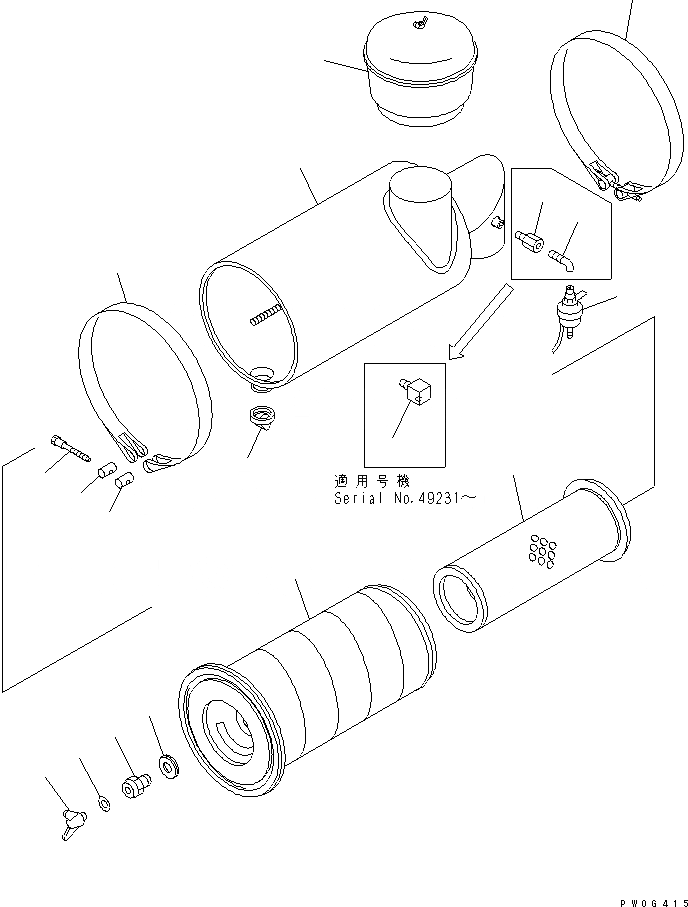 適用号機
Serial No.49231～

PW06415