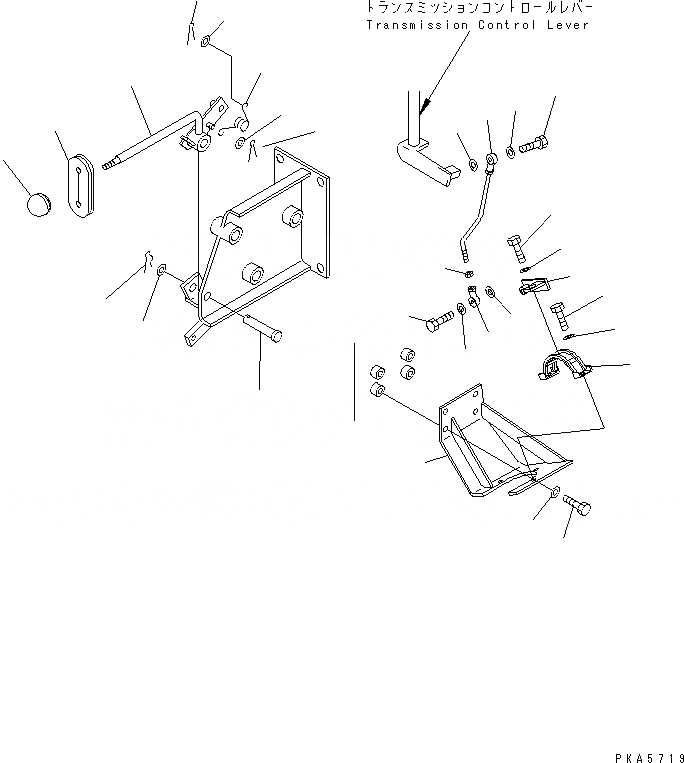 トランスミッションコントロールレバー
Transmission Control Lever

PKA5719