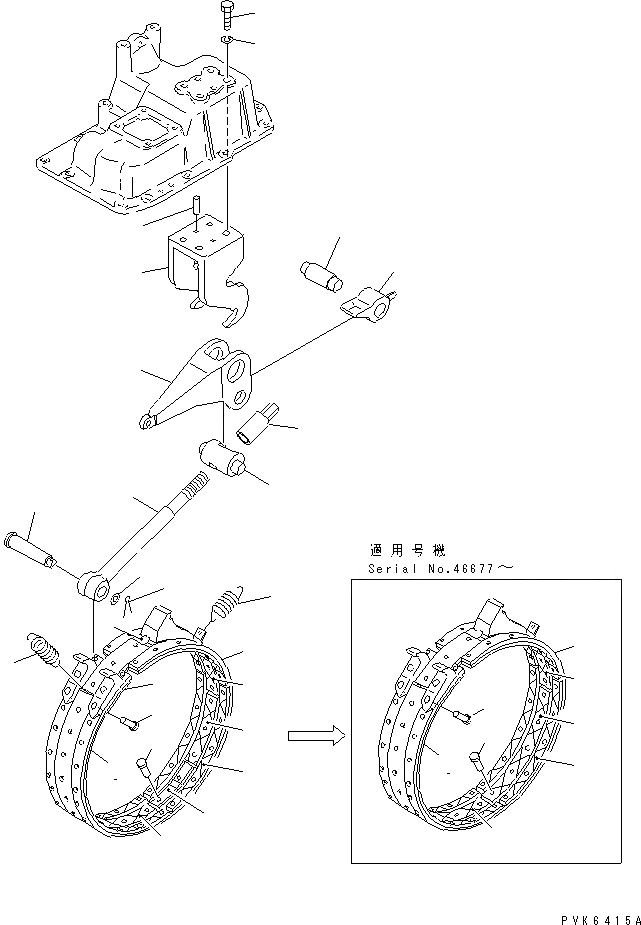 適用号機
Serial No.46677～

PVK6415A