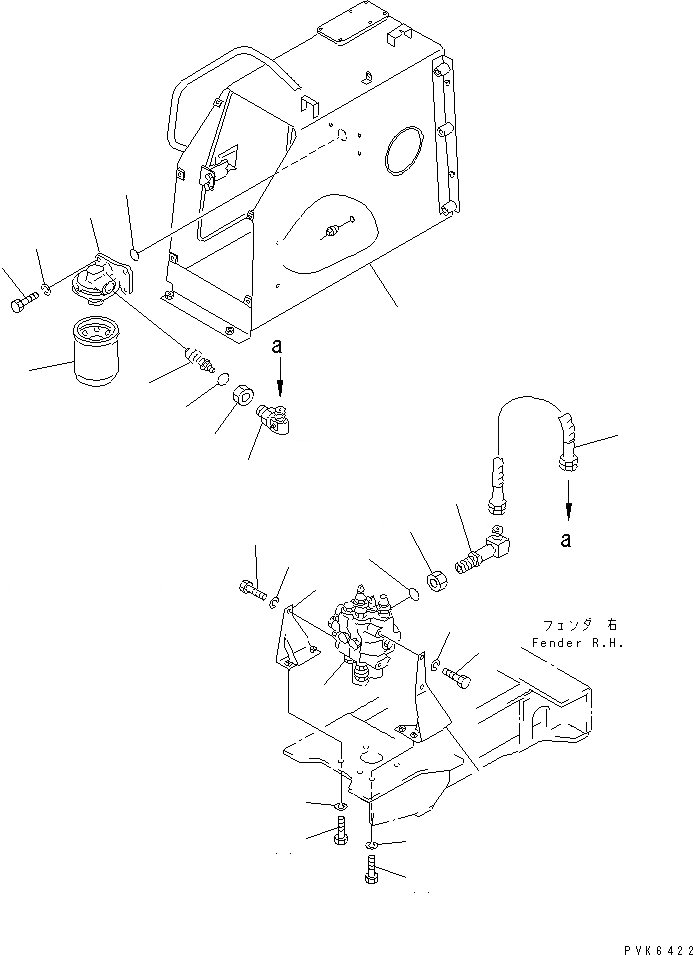 a

a

フェンダ 右
Fender R.H.

PVK6422