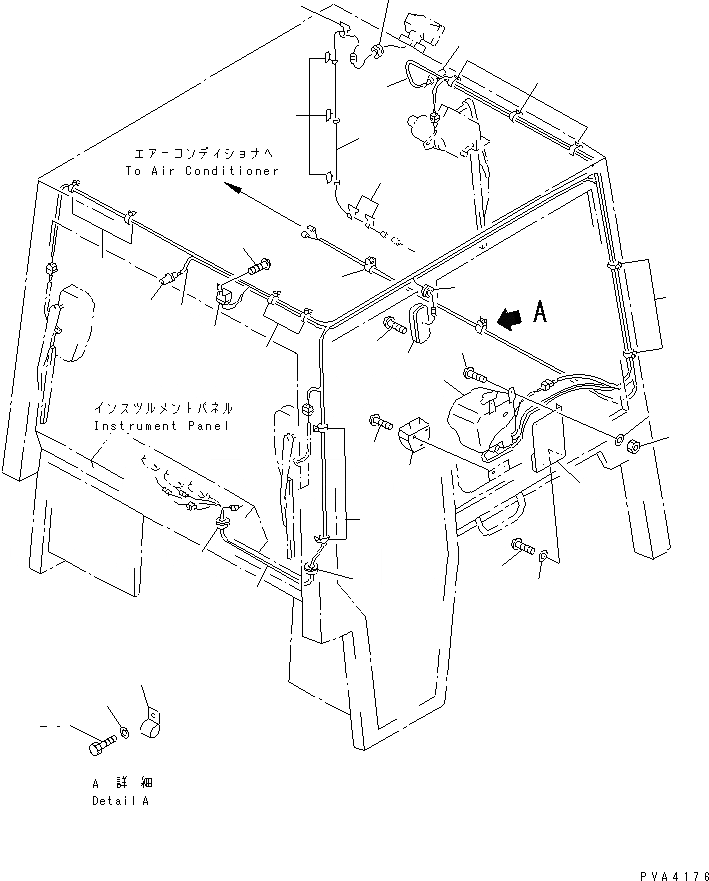 エアーコンディショナへ
To Air Conditioner

A

インスツルメントパネル
Instrument Panel

A 詳細
Detail A

PVA4176