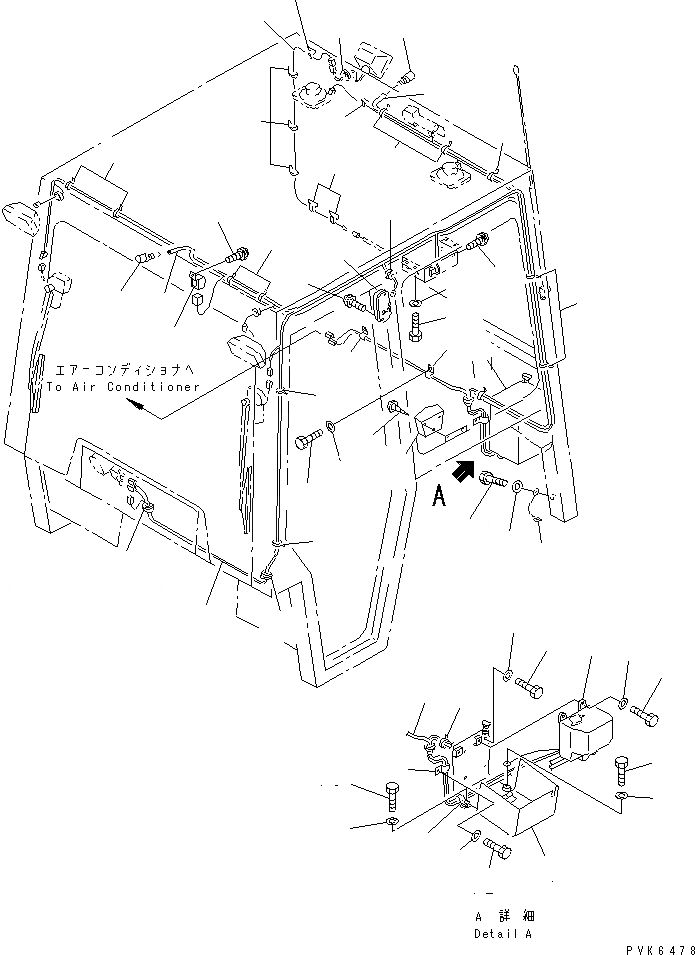 エアーコンディショナへ
To Air Conditioner

A

A 詳細
Detail A

PVK6478