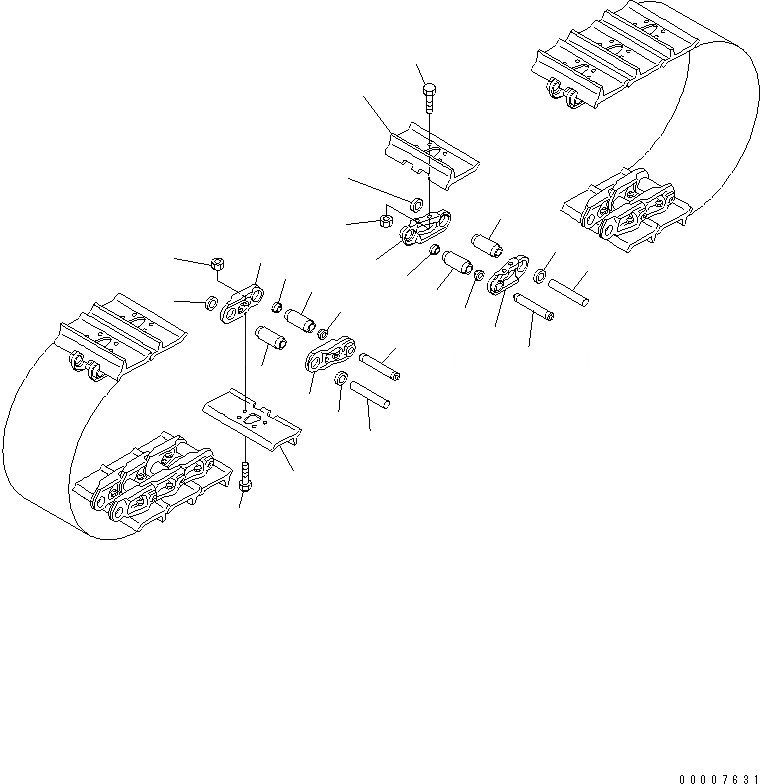 00007631