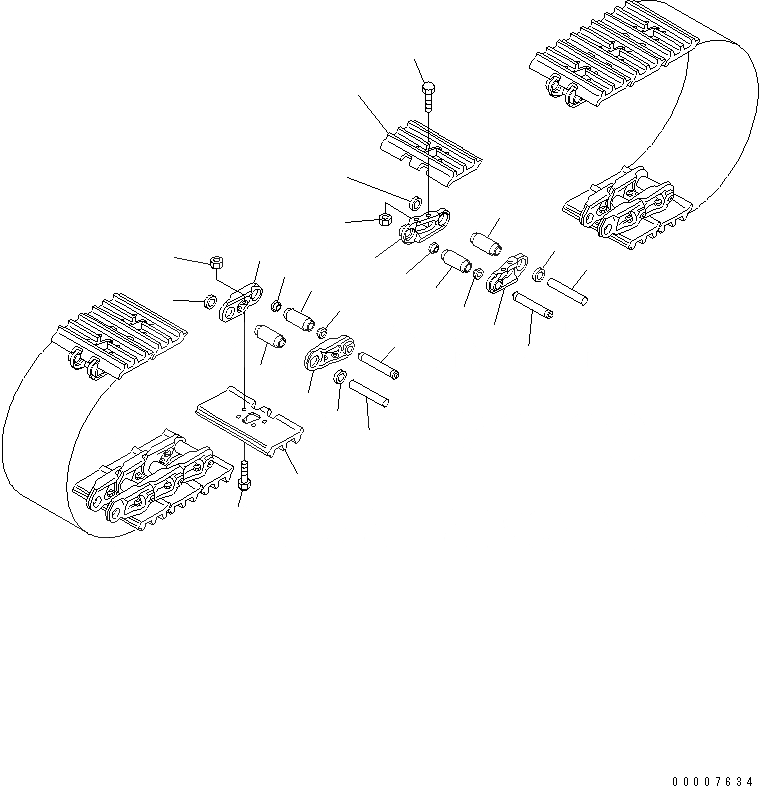 00007634