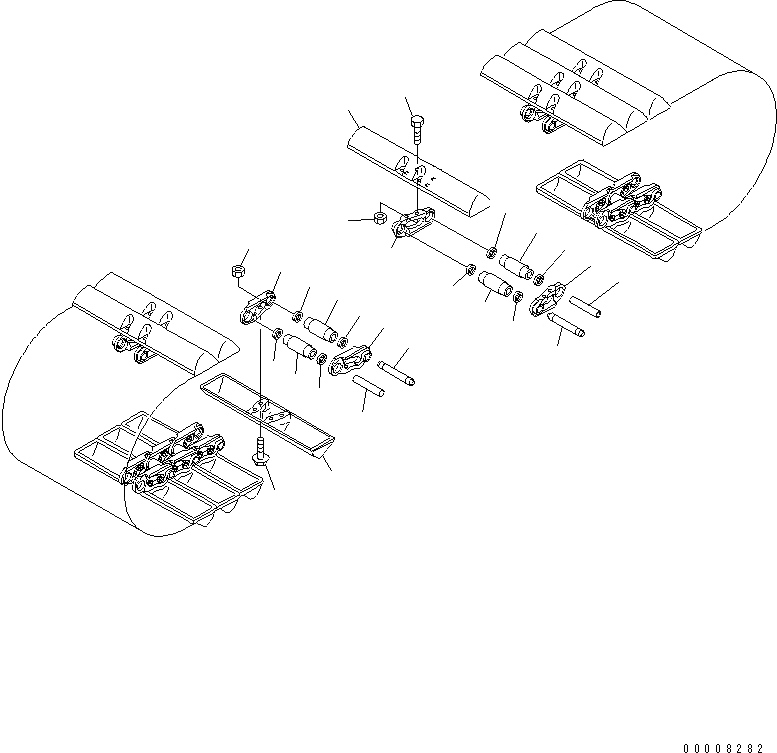 00008282