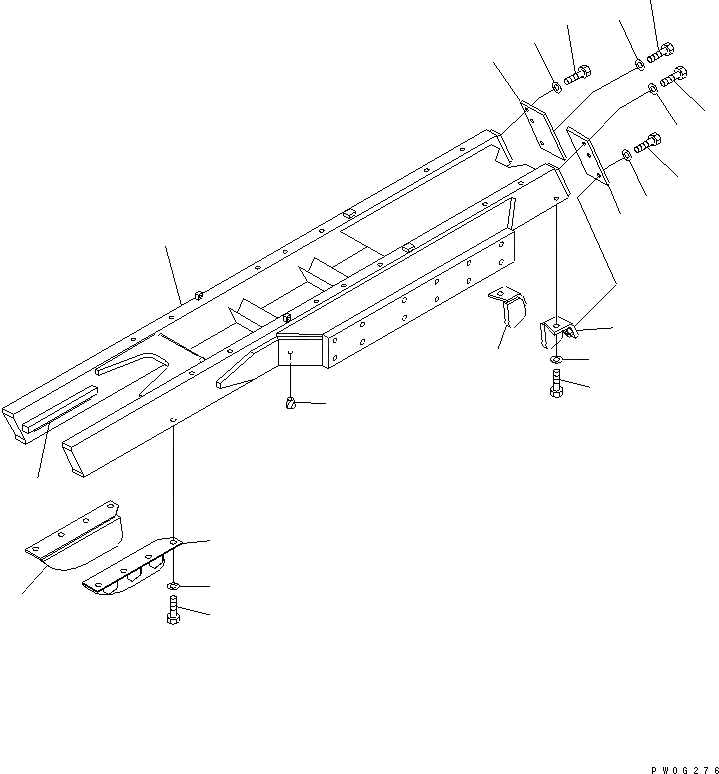 PW0G276