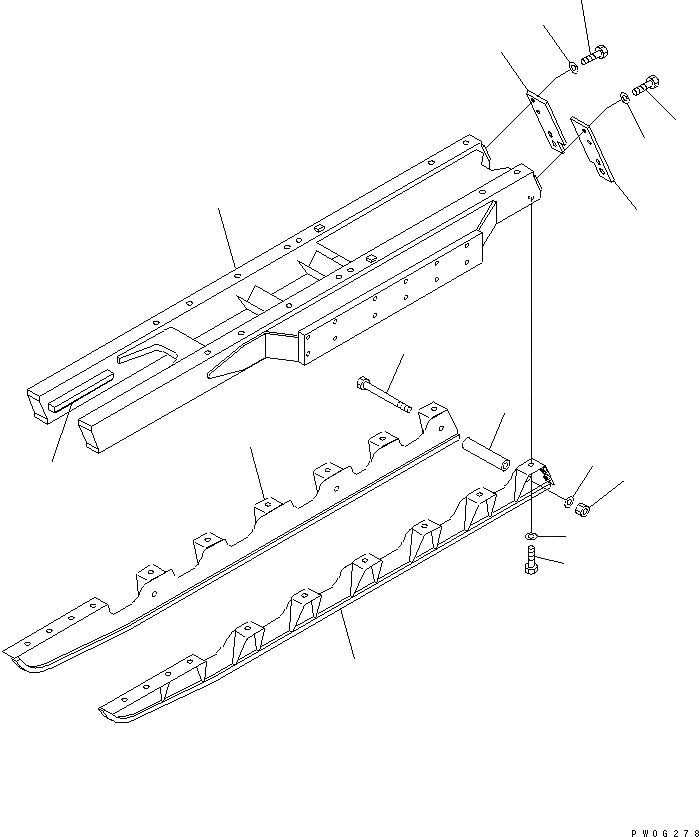 PW0G278