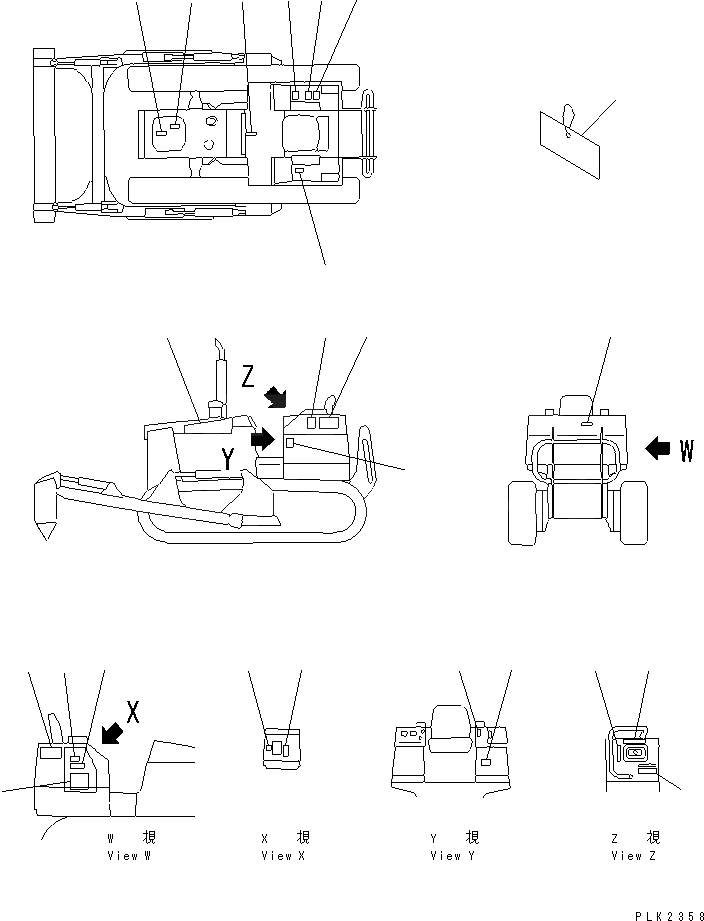 Z

Y

W

X

W 視
View W

X 視
View X

Y 視
View Y

Z 視
View Z

PLK2358