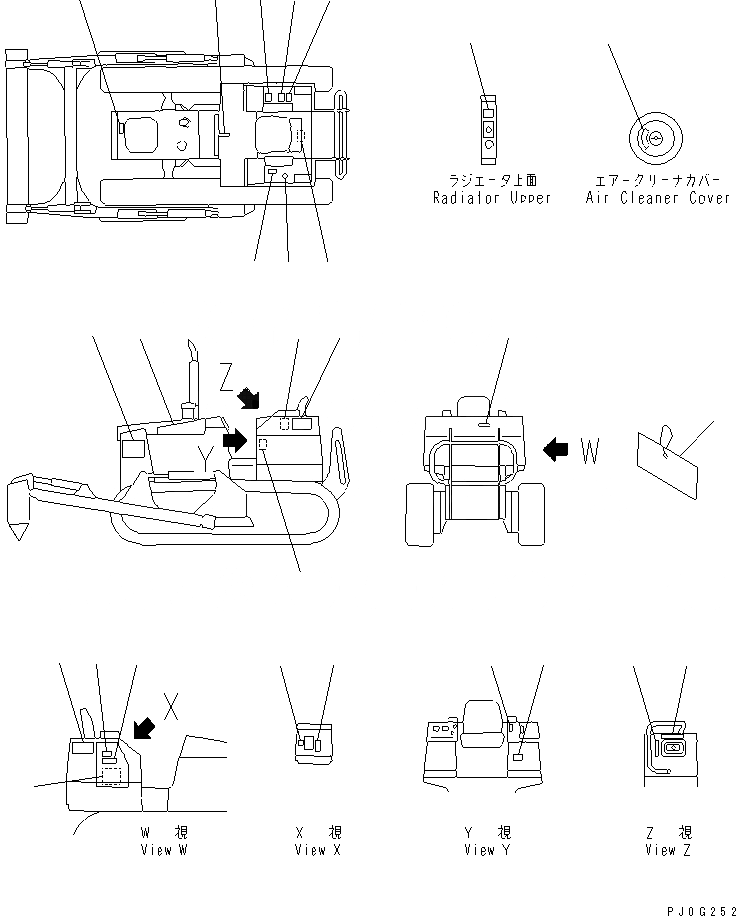 ラジエータ上面
Radiator Upper

エアークリーナカバー
Air Cleaner Cover

Z

Y

W

X

W 視
View W

X 視
View X

Y 視
View Y

Z 視
View Z

PJ0G252