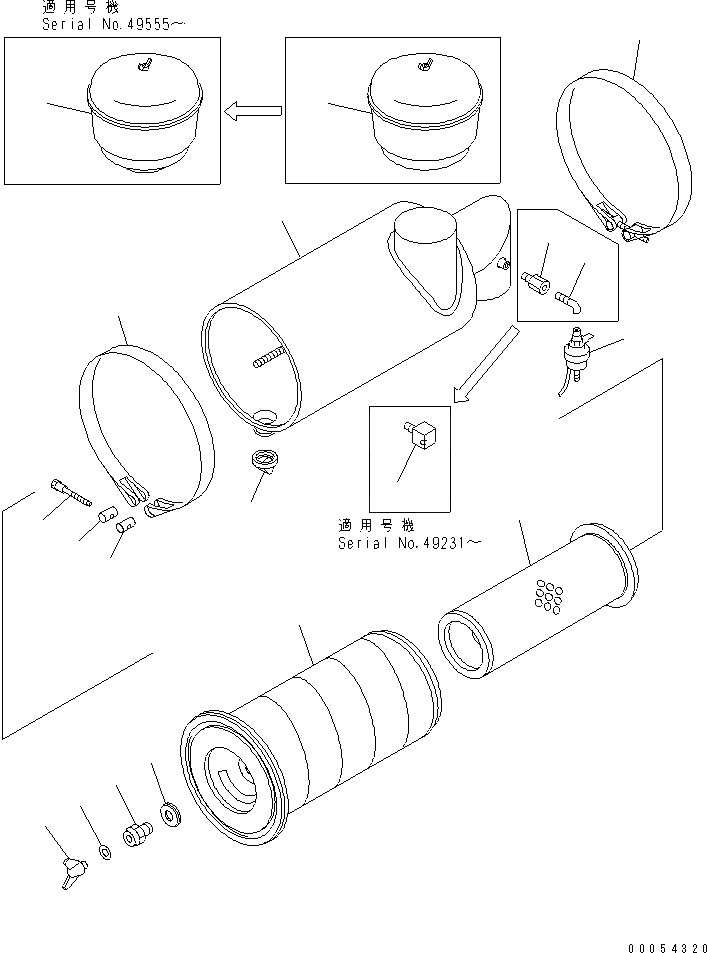 適用号機
Serial No.49555～

適用号機
Serial No.49231～

00054320