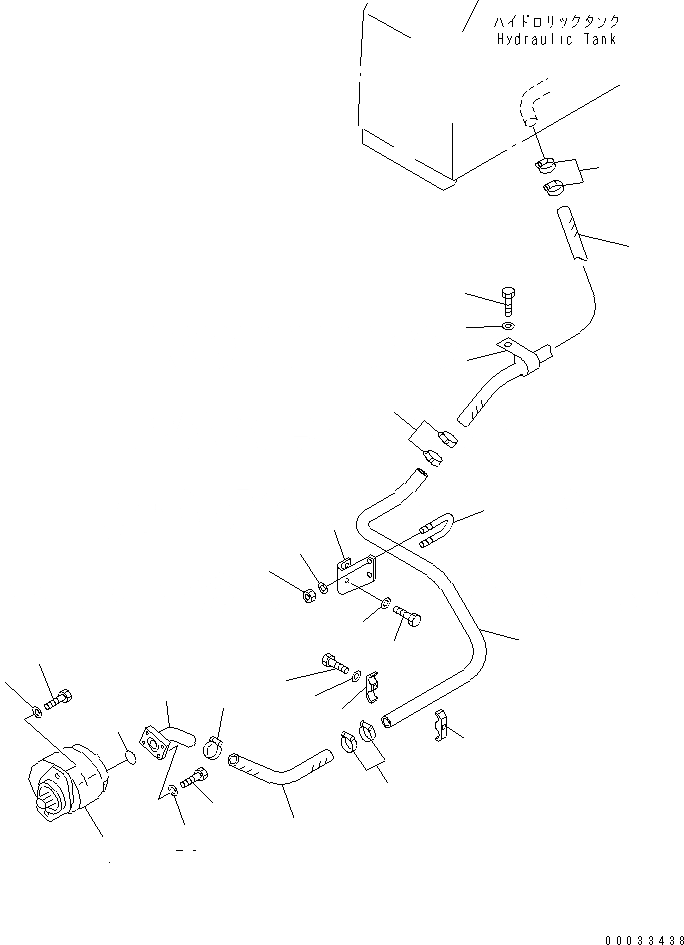 ハイドロリックタンク
Hydraulic Tank

00033438