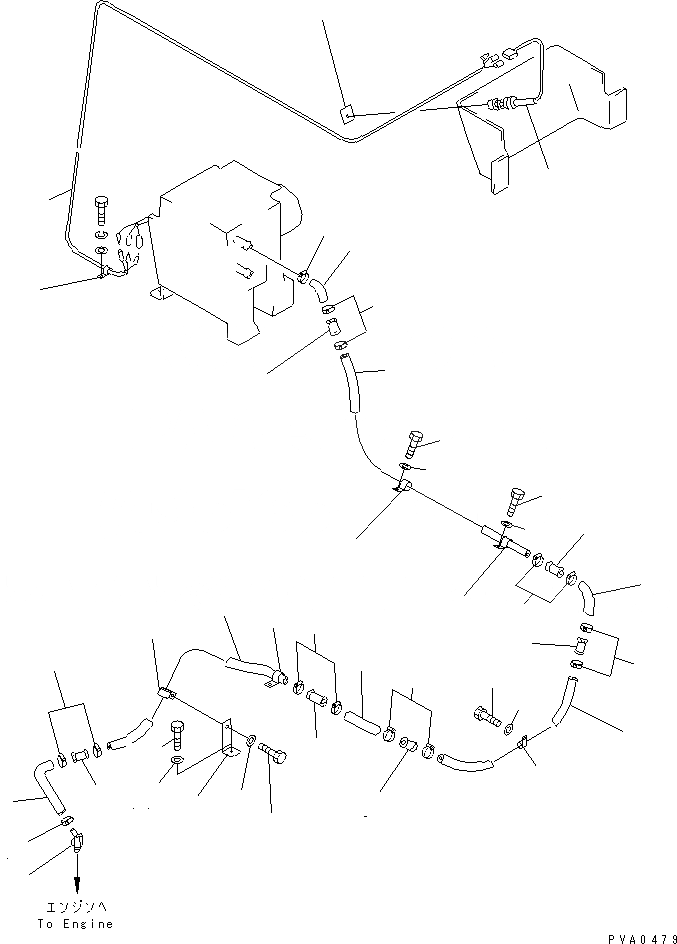 エンジンへ
To Engine

PVA0479