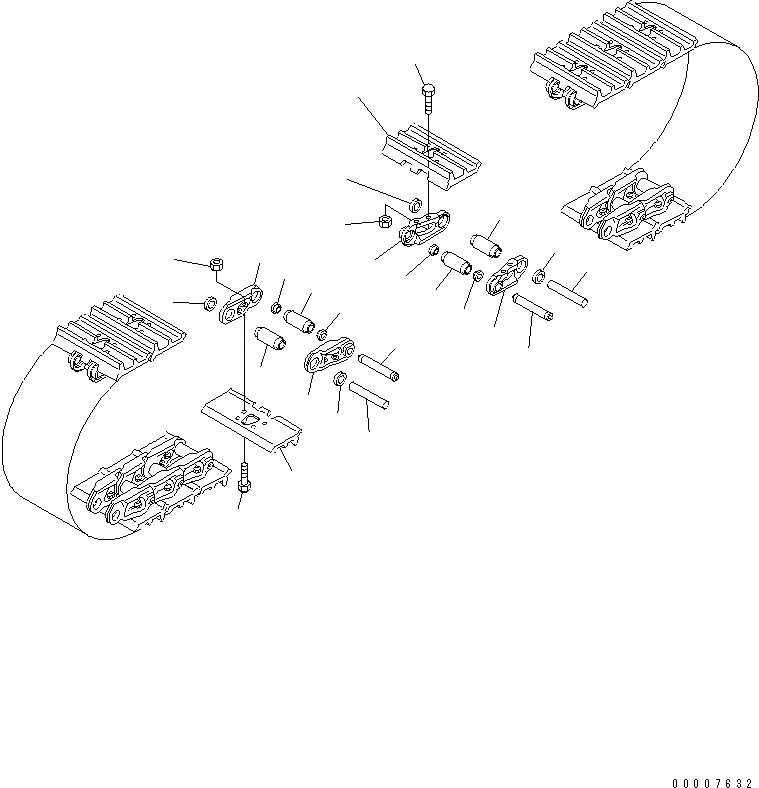 00007632