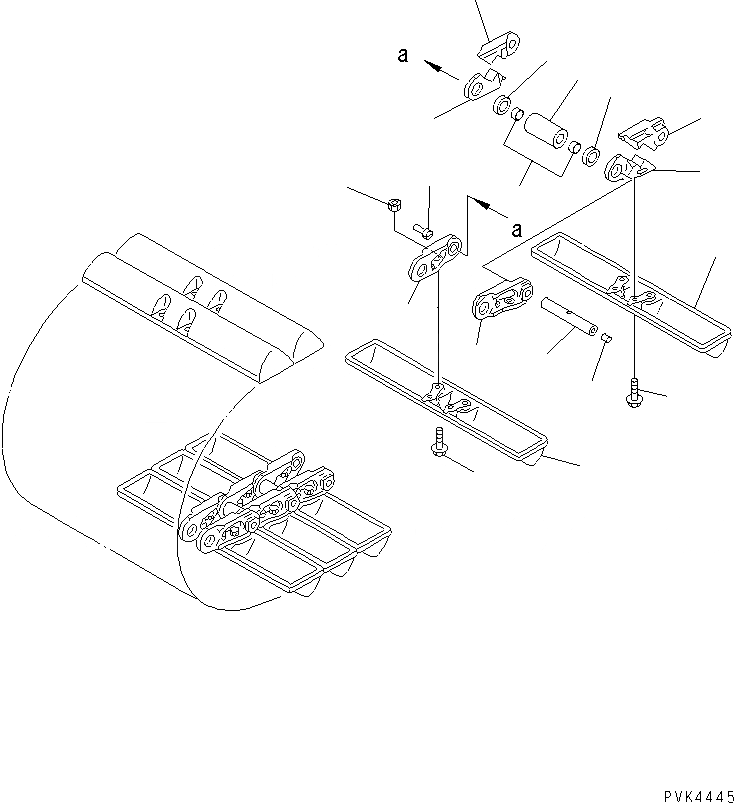 a

a

PVK4445