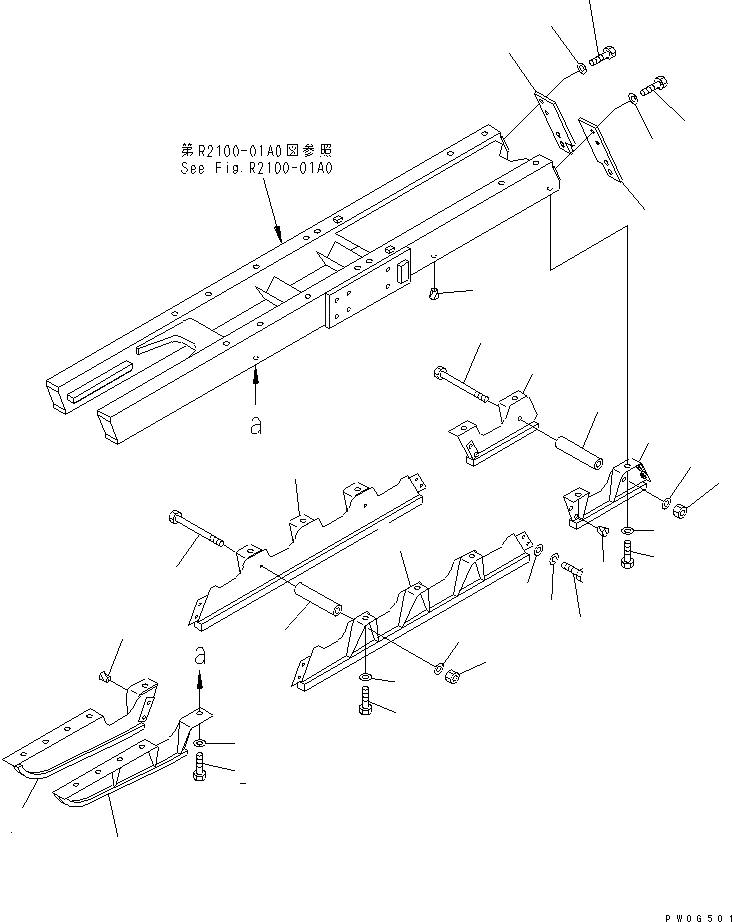 第R2100-01A0図参照
See Fig.R2100-01A0

a

a

PW0G501