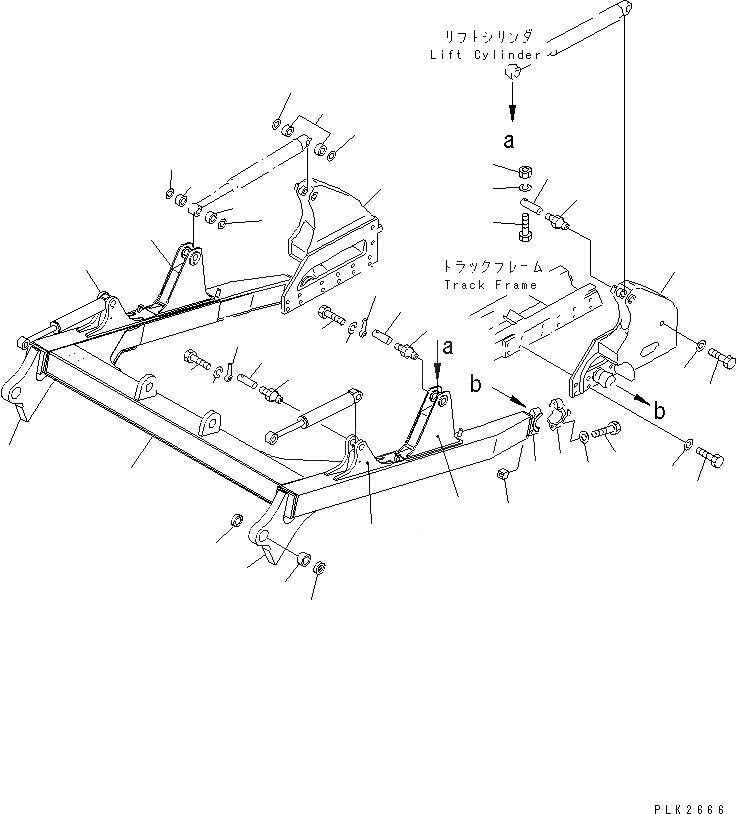 リフトシリンダ
Lift Cylinder

a

トラックフレーム
Track Frame

a

b

b

PLK2666