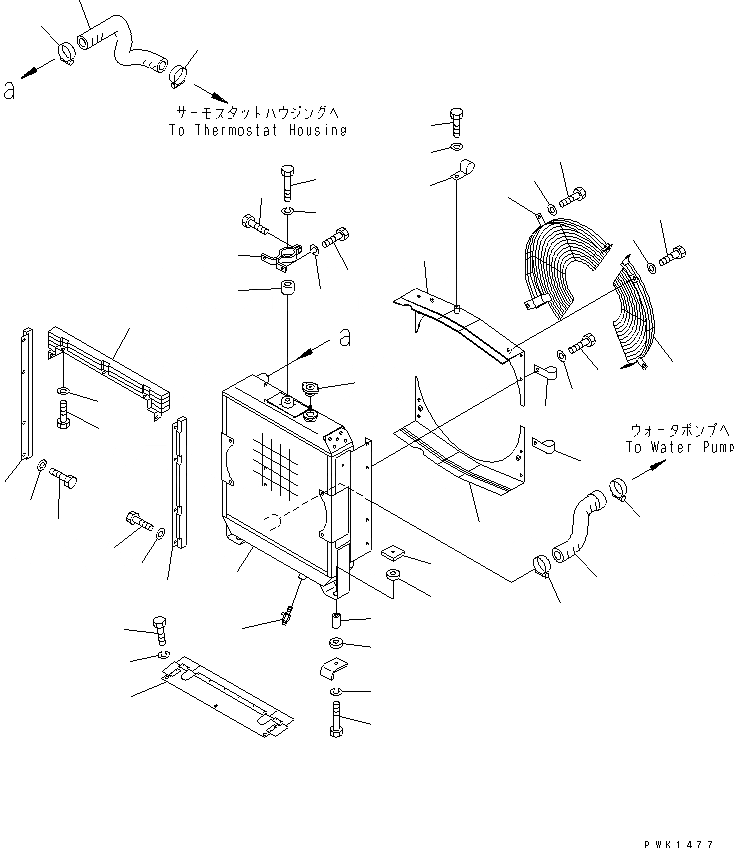 a

サーモスタットハウジングへ
To Thermostat Housing

a

ウォータポンプへ
To Water Pump

PWK1477