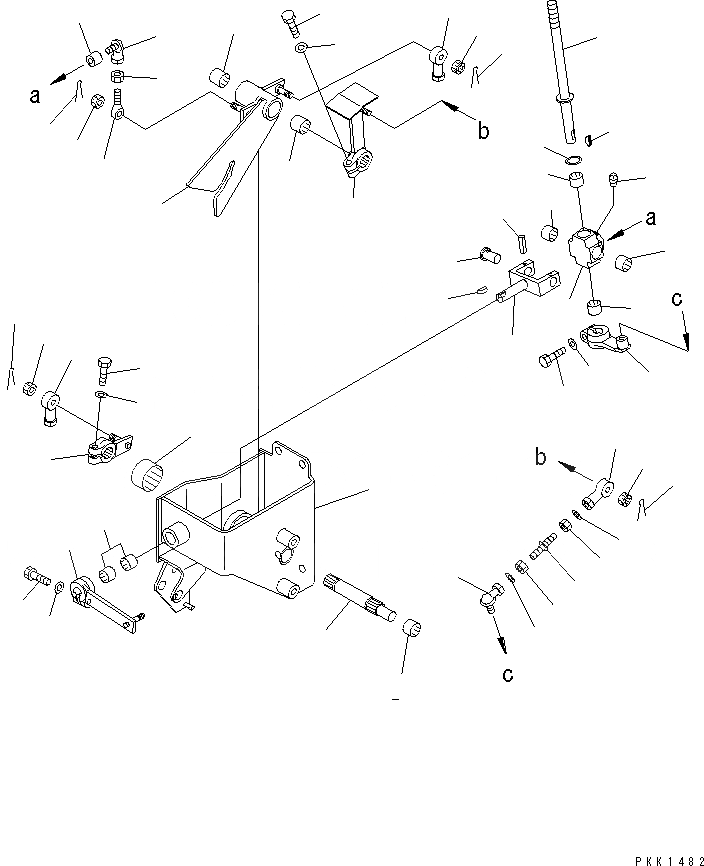 a
b
a
c
b
c
PKK1482