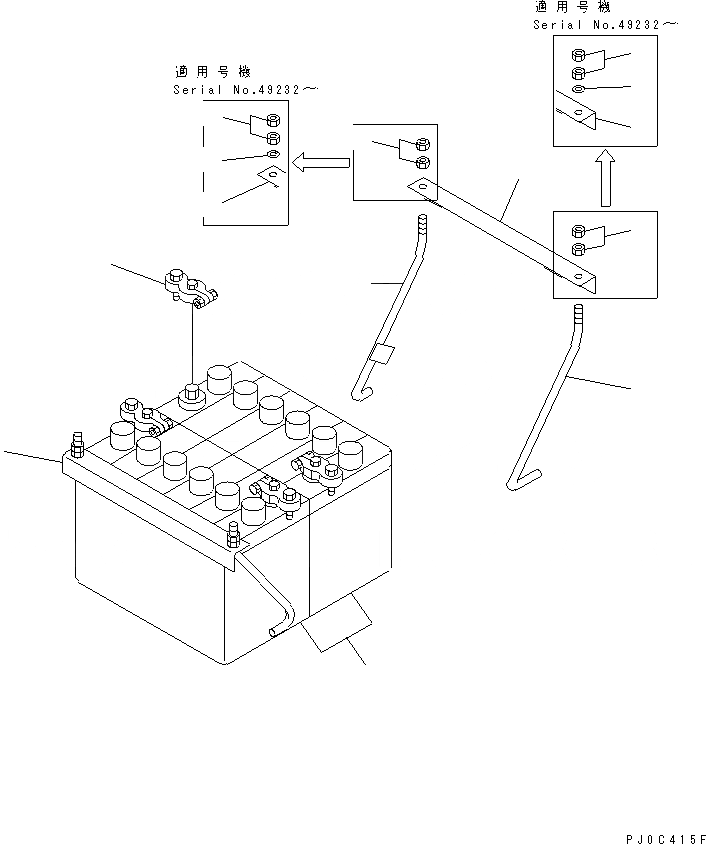 適用号機
Serial No.49232～

適用号機
Serial No.49232～

PJ0C415F