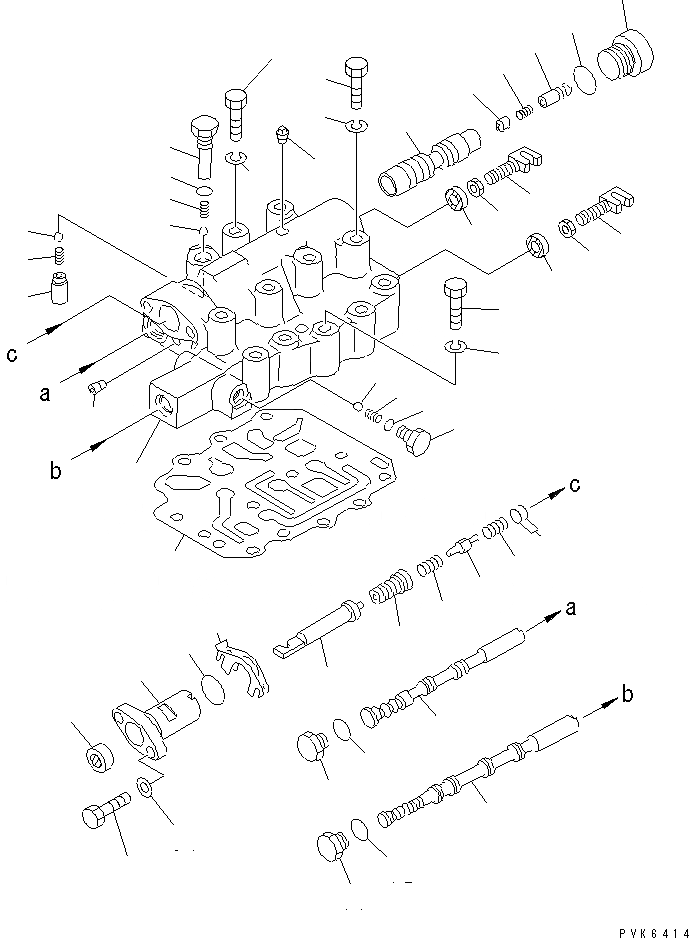 c
a
b
c
a
b
PVK6414