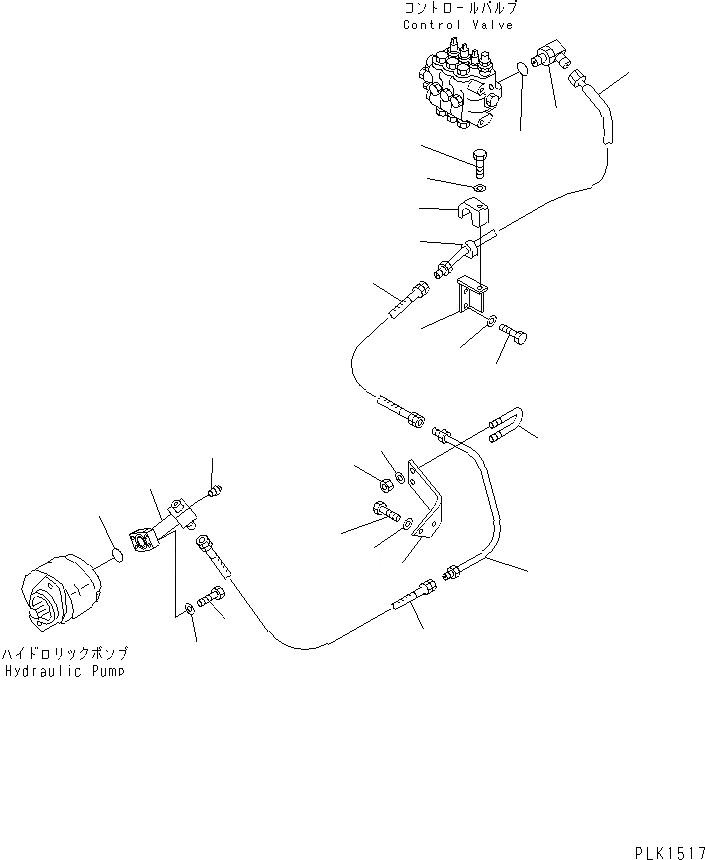 コントロールバルブ
Control Valve

ハイドロリックポンプ
Hydraulic Pump

PLK1517