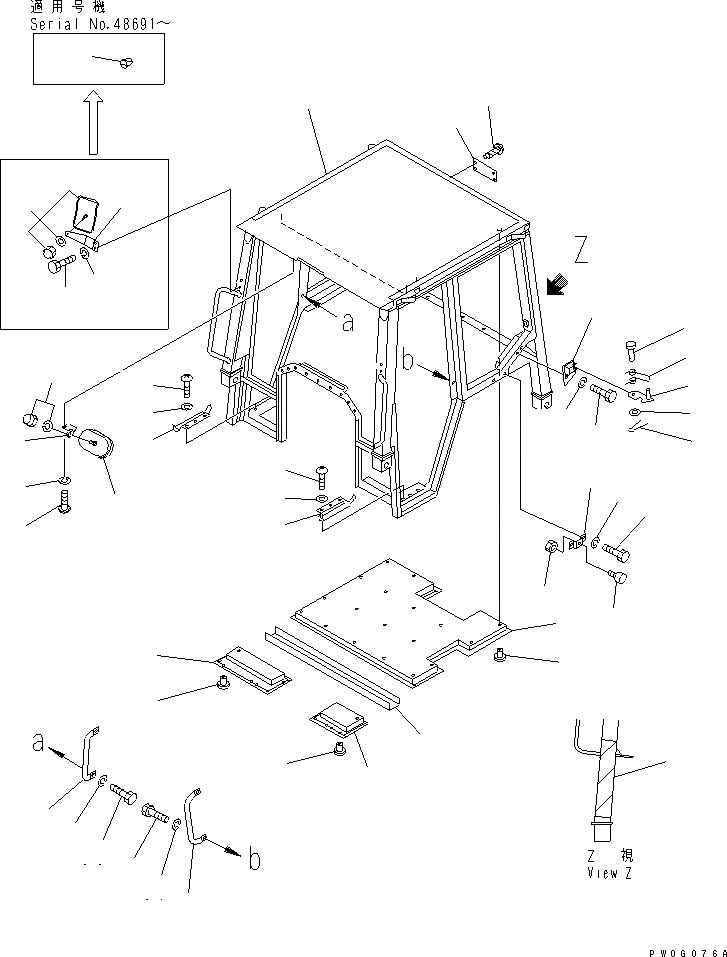 適用号機
Serial No.48691～

Z

a

b

a

b

Z 視
View Z

PW0G076A