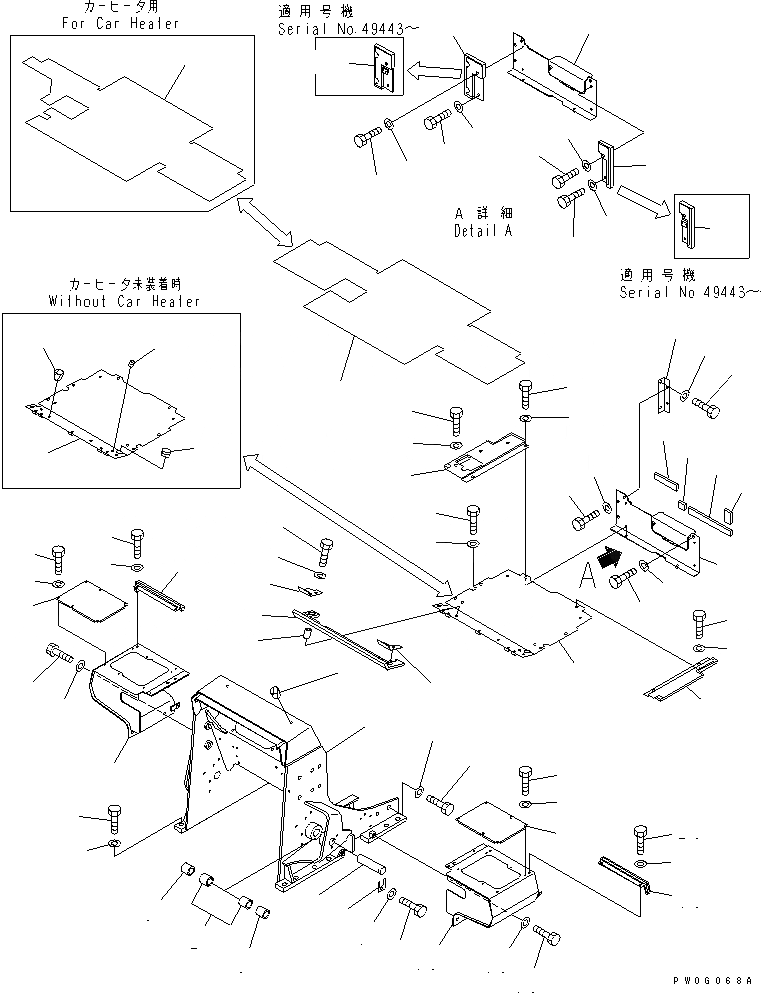 カーヒータ用
For Car Heater

適用号機
Serial No.49443～

A 詳細
Detail A

適用号機
Serial No 49443～

カーヒータ未装着時
Without Car Heater

A

PW0G068A