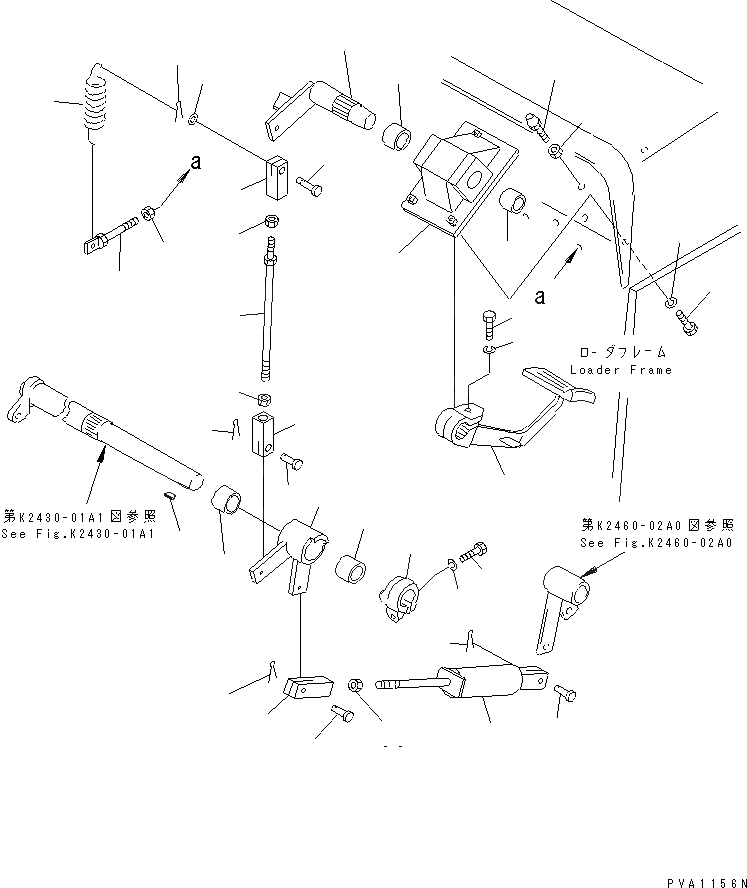 a

a

ローダフレーム
Loader Frame

第K2430-01A1図参照
See Fig.K2430-01A1

第K2460-02A0図参照
See Fig.K2460-02A0

PVA1156N