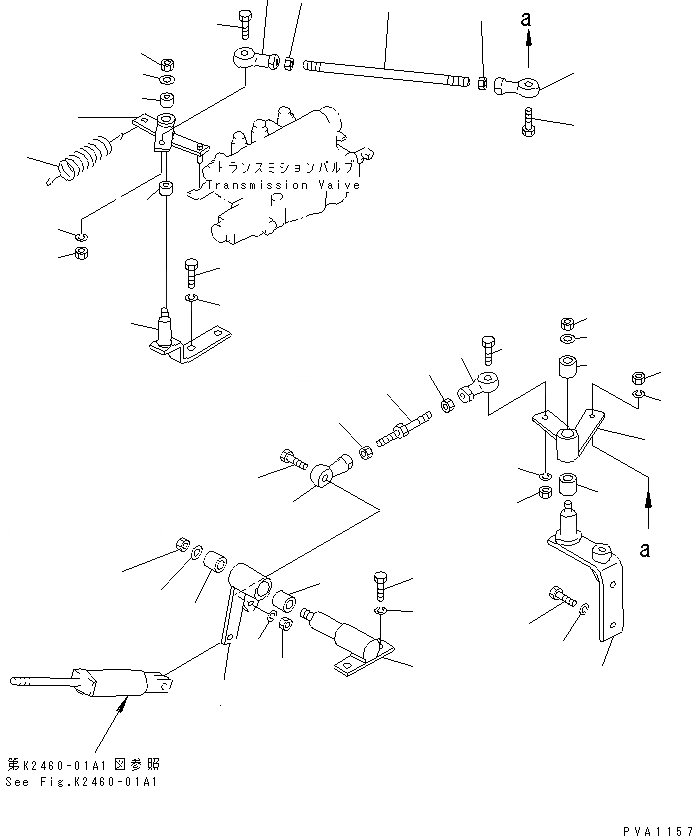 a

トランスミションバルブ
Transmission Vaive

a

第K2460-01A1 図参照
See Fig.K2460-01A1

PVA1157