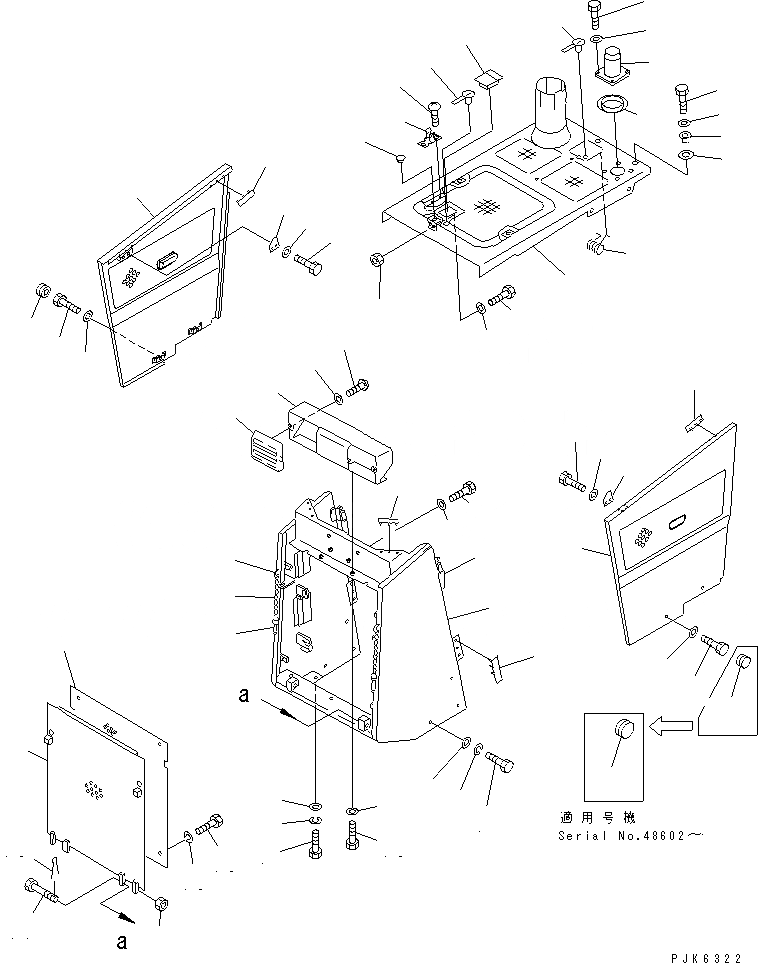 a

a

適用号機
Serial No.48602～

PJK6322