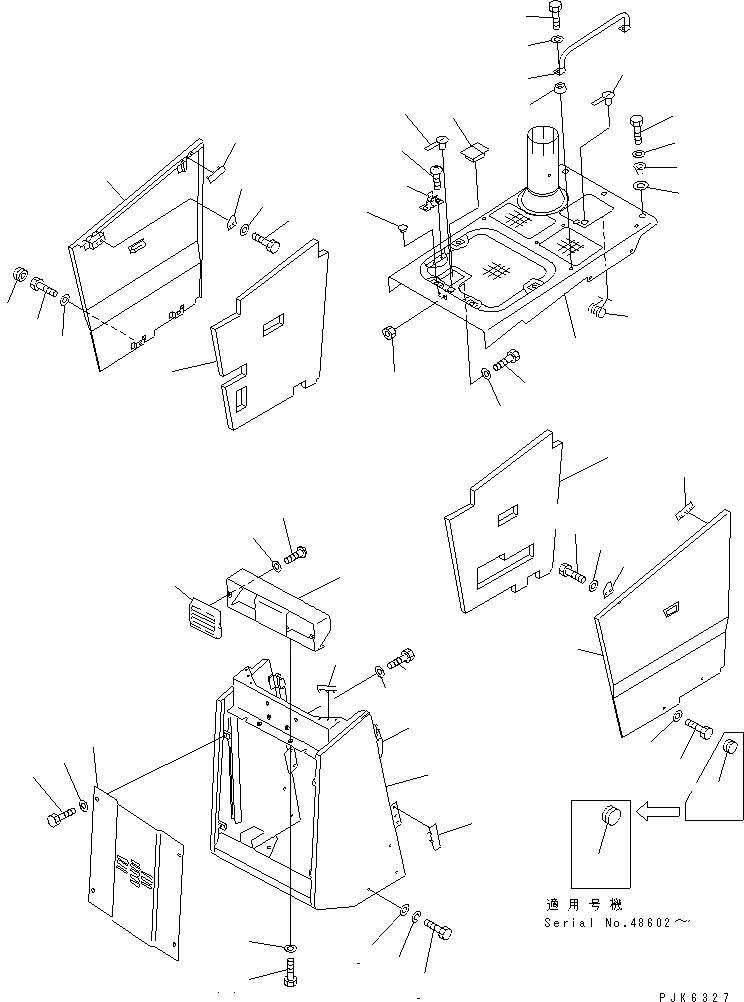 適用号機
Serial No.48602～

PJK6327