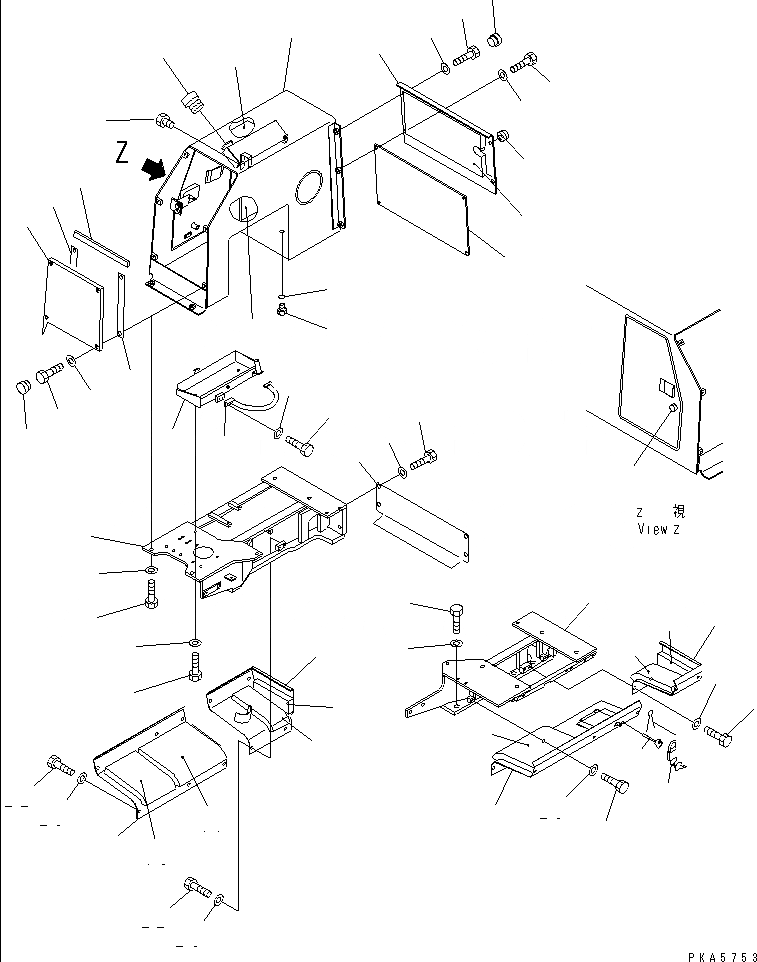 Z

Z 視
View Z

PKA5753