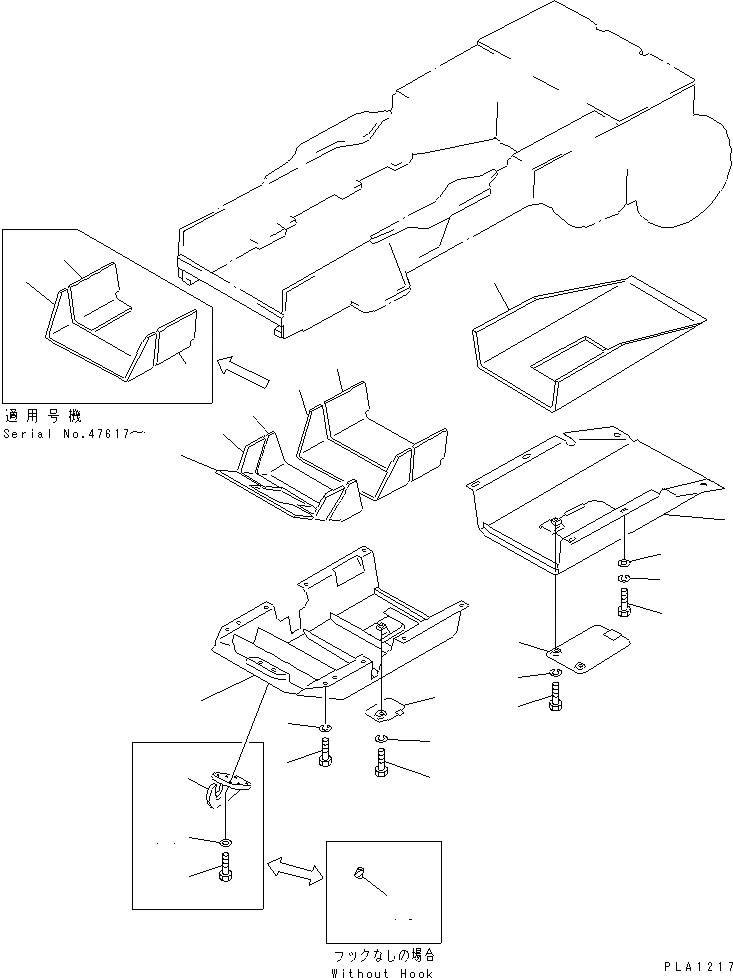 適用号機
Serial No.47617～

フックなしの場合
Without Hook

PLA1217