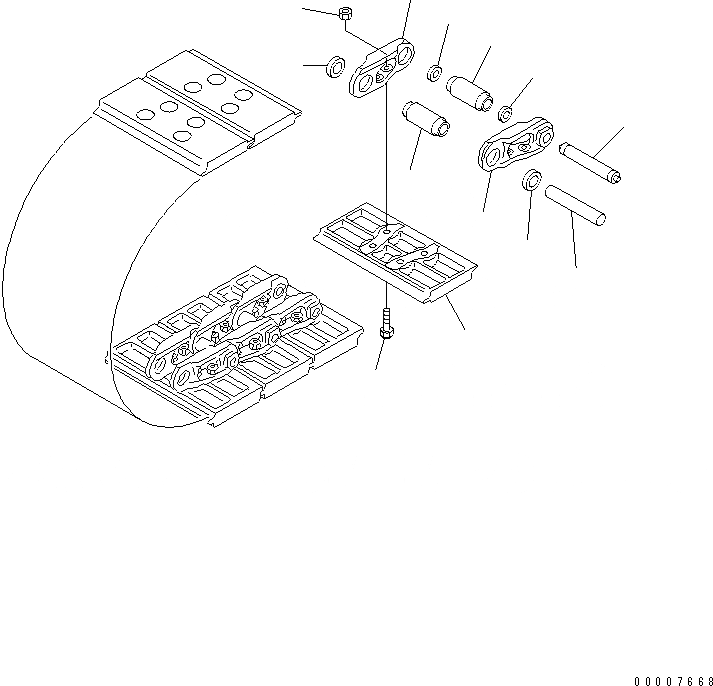 00007668