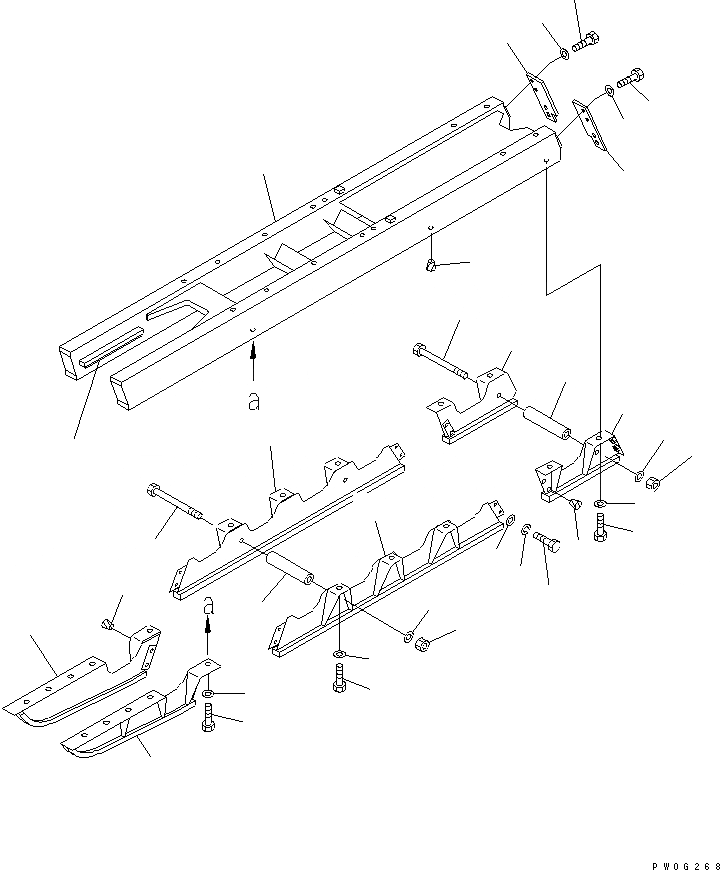 a

a

PW0G268