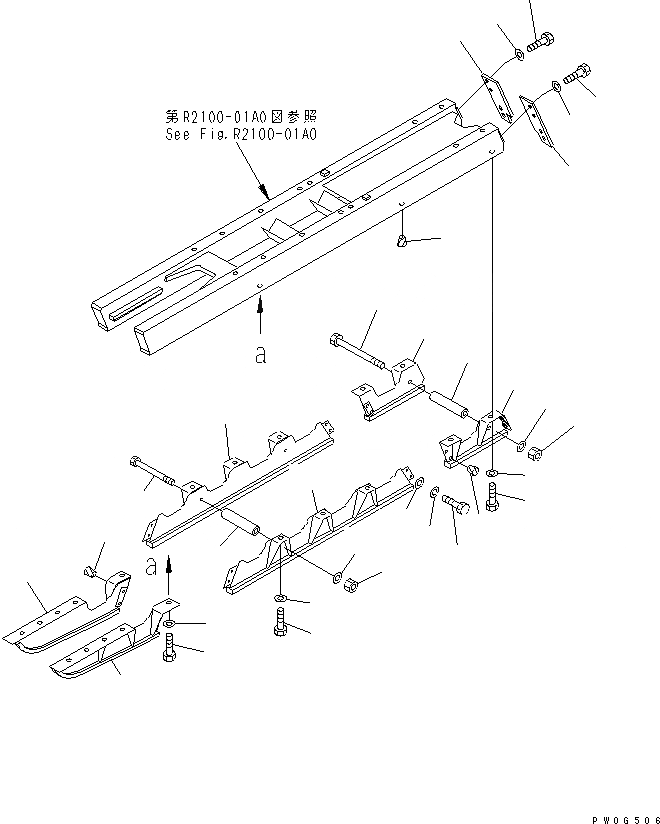 第R2100-01A0図参照
See Fig.R2100-01A0

a

a

PW0G506