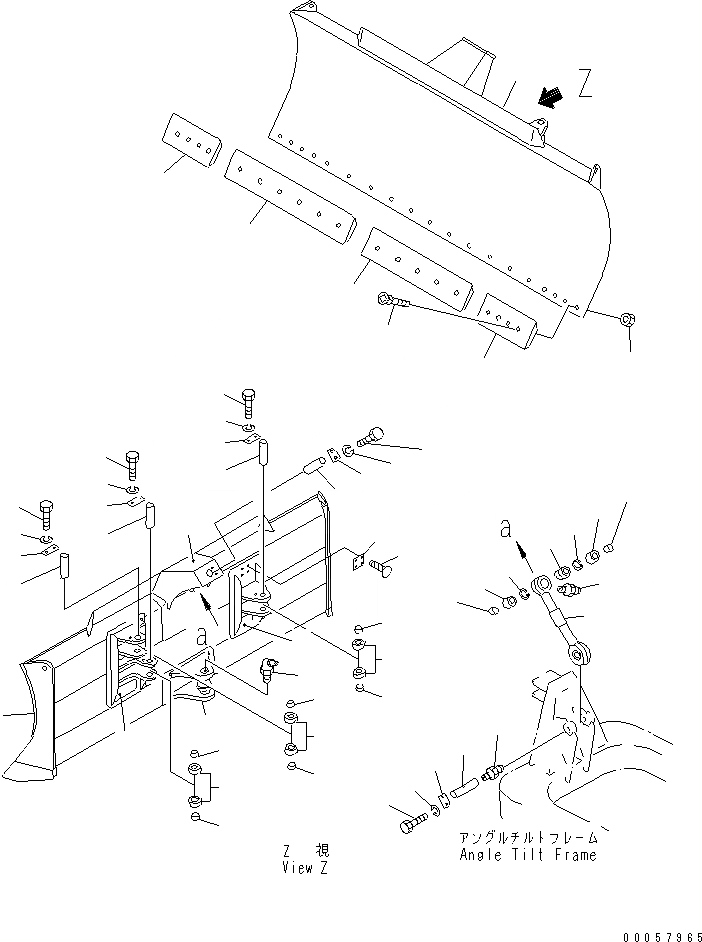 Z

a

a

Z 視
View Z

アングルチルトフレーム
Angle Tilt Frame

00057965