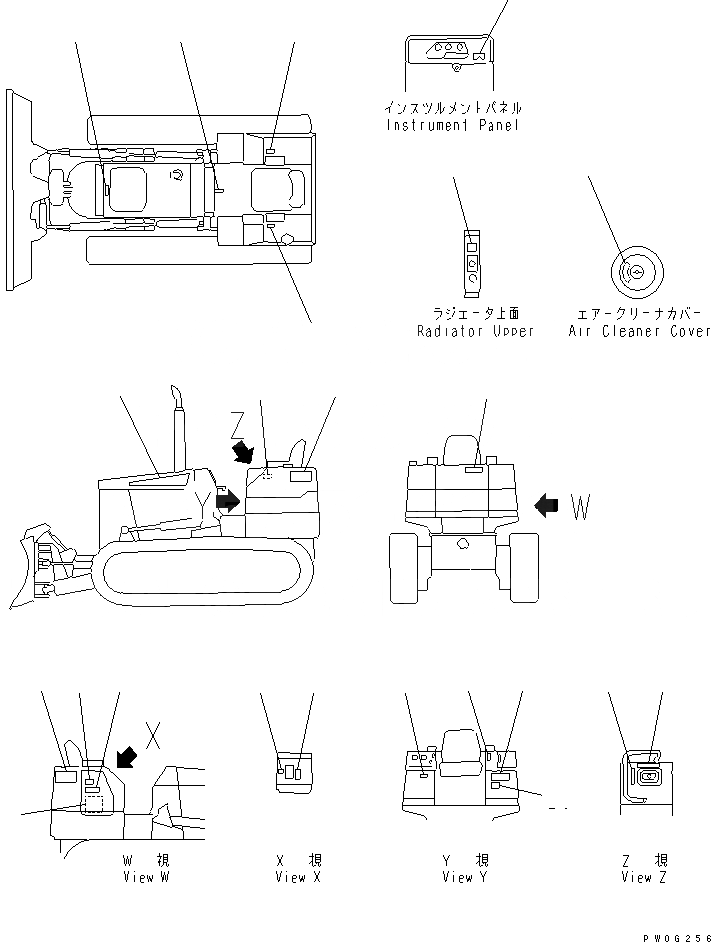 インスツルメントパネル
Instrument Panel

ラジエータ上面
Radiator Upper

エアークリーナカバー
Air Cleaner Cover

Z

Y

W

X

W 視
View W

X 視
View X

Y 視
View Y

Z 視
View Z

PW0G256