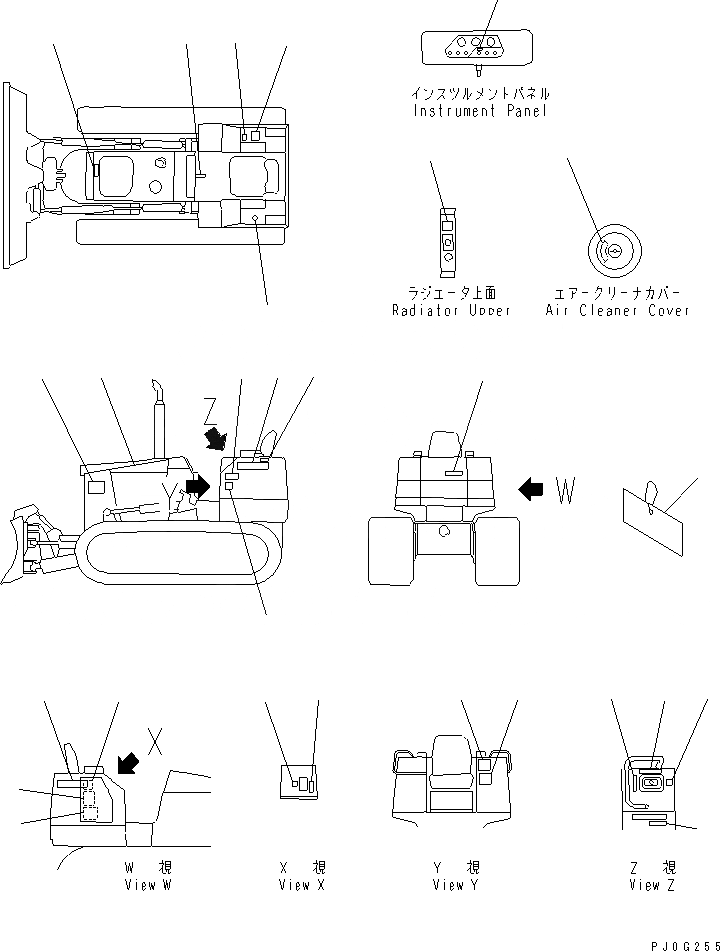 インスツルメントパネル
Instrument Panel

ラジエータ上面
Radiator Upper

エアークリーナカバー
Air Cleaner Cover

Z

Y

W

X

W 視
View W

X 視
View X

Y 視
View Y

Z 視
View Z

PJ0G255