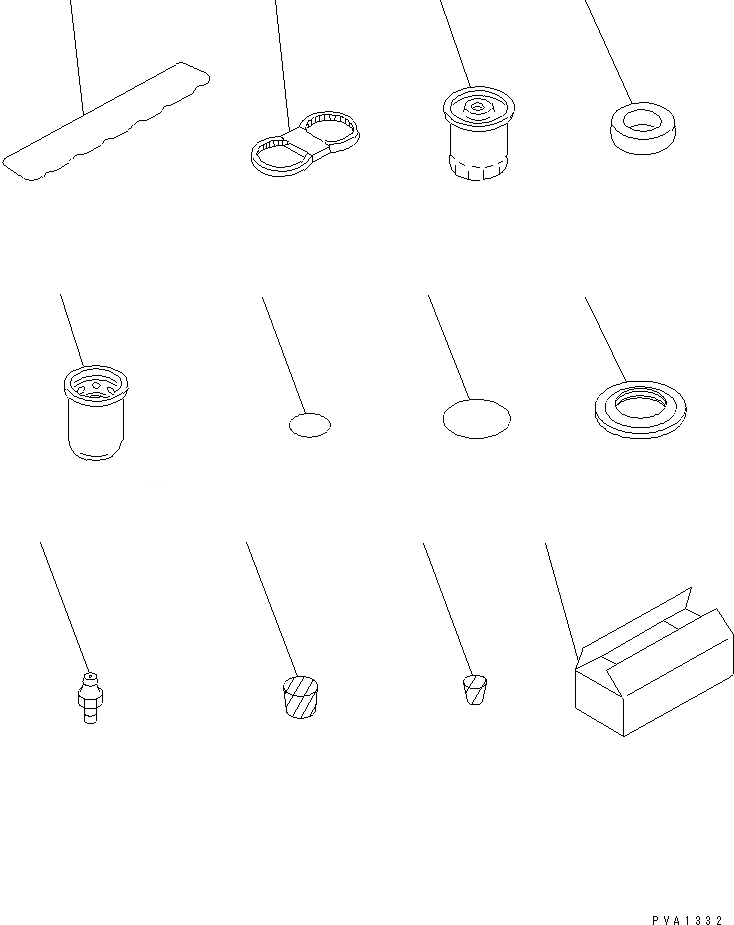 PVA1332