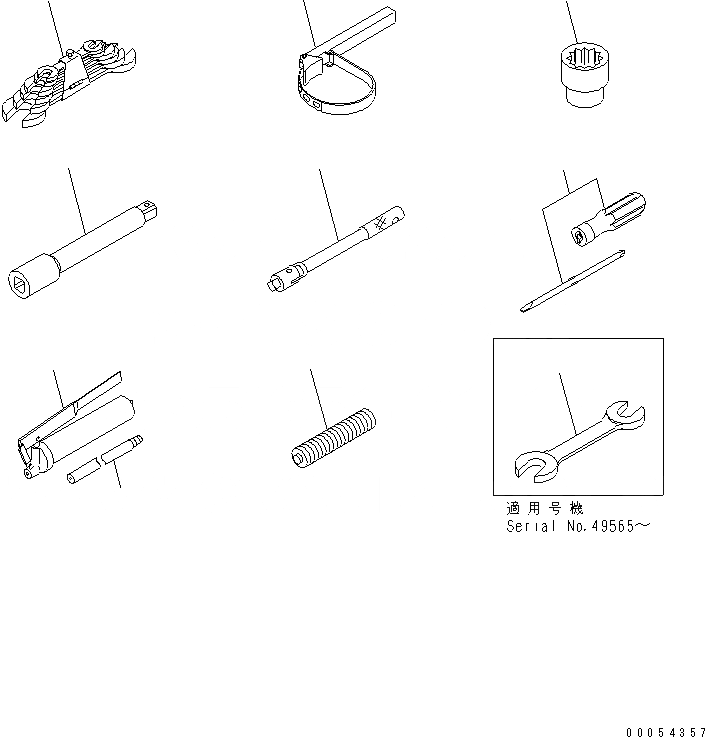 適用号機
Serial No.49565～

00054357