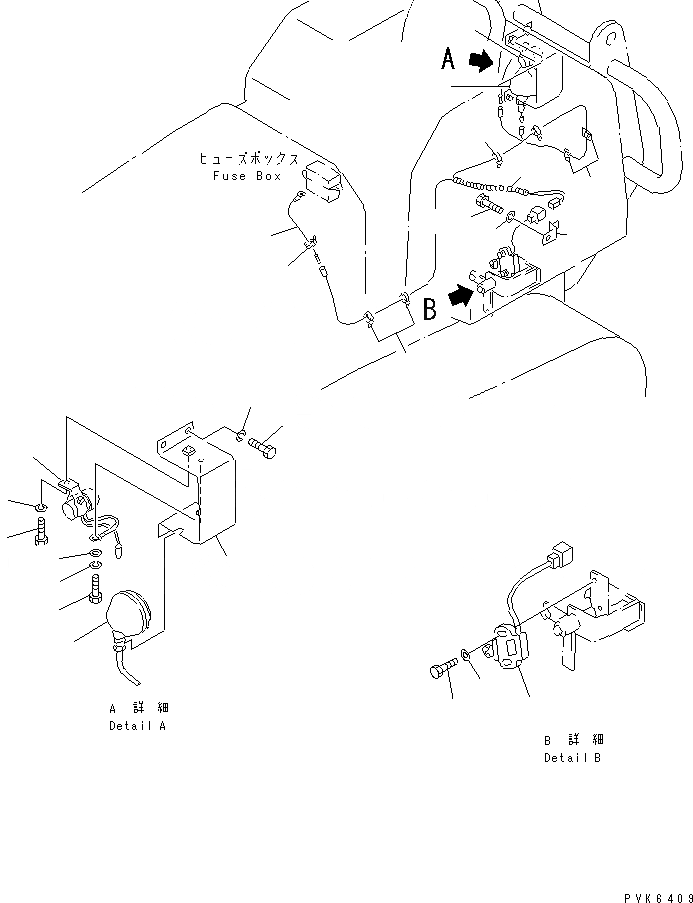 A

ヒューズボックス
Fuse Box

B

A 詳 細
Detail A

B 詳 細
Detail B

PVK6409