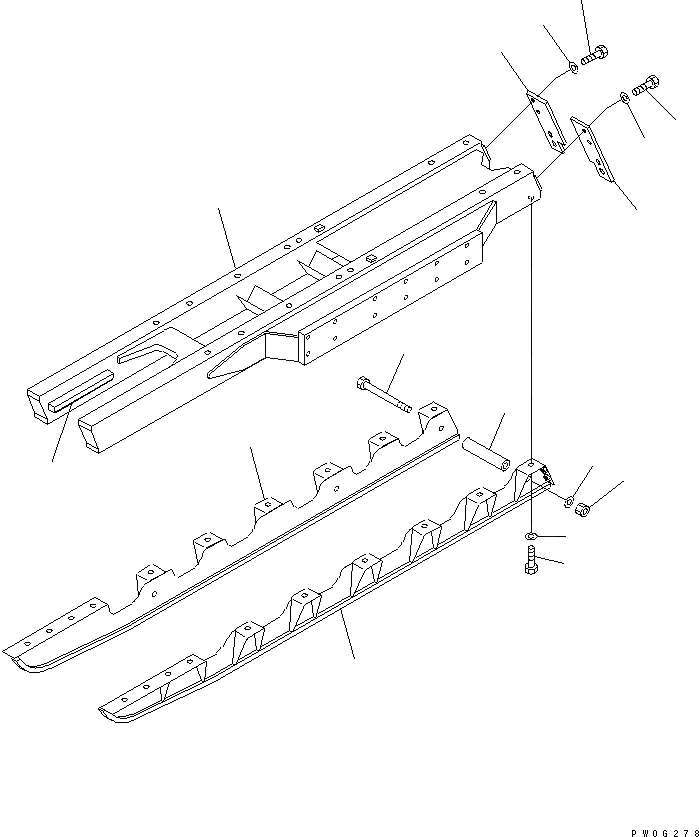 PW0G278