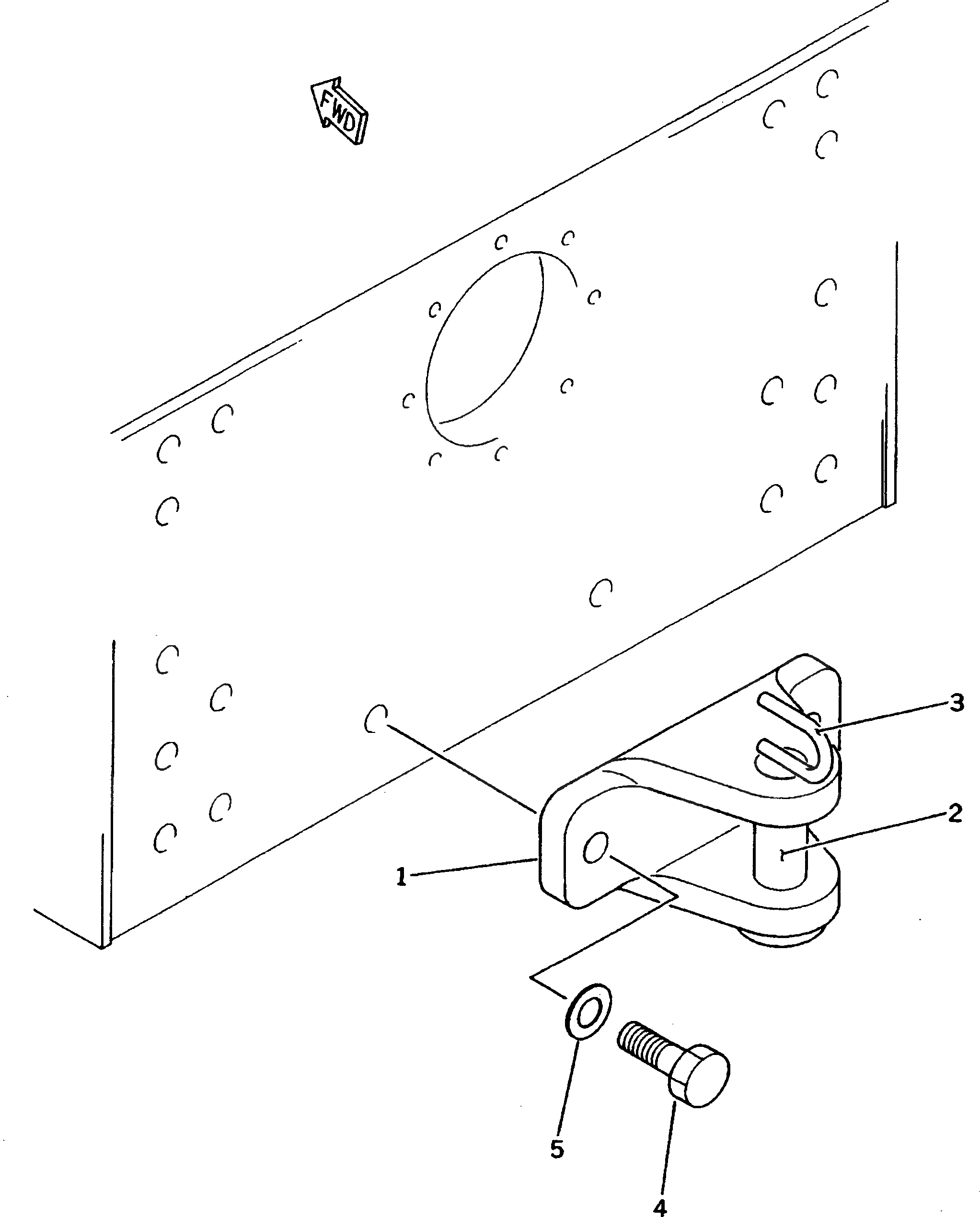 FWD
3
2
1
5
4