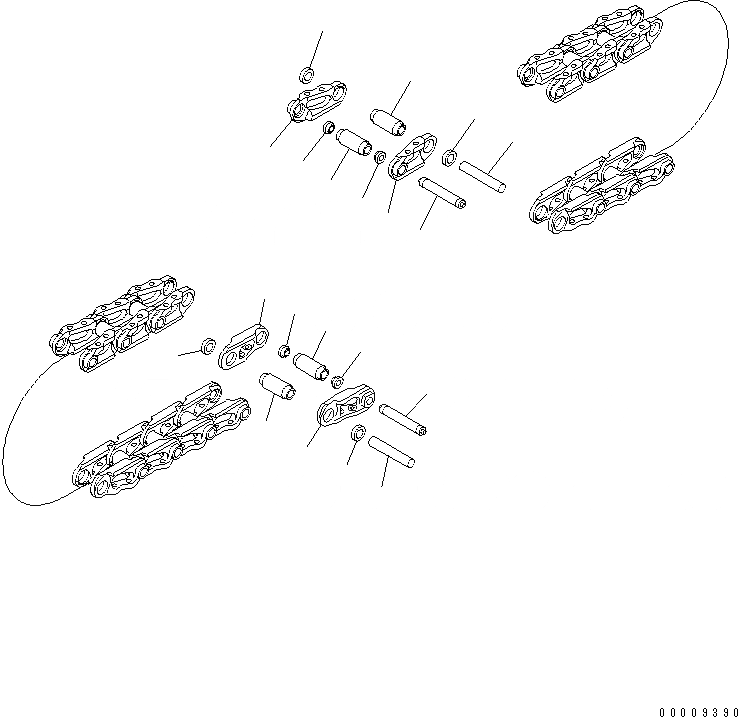 00009390