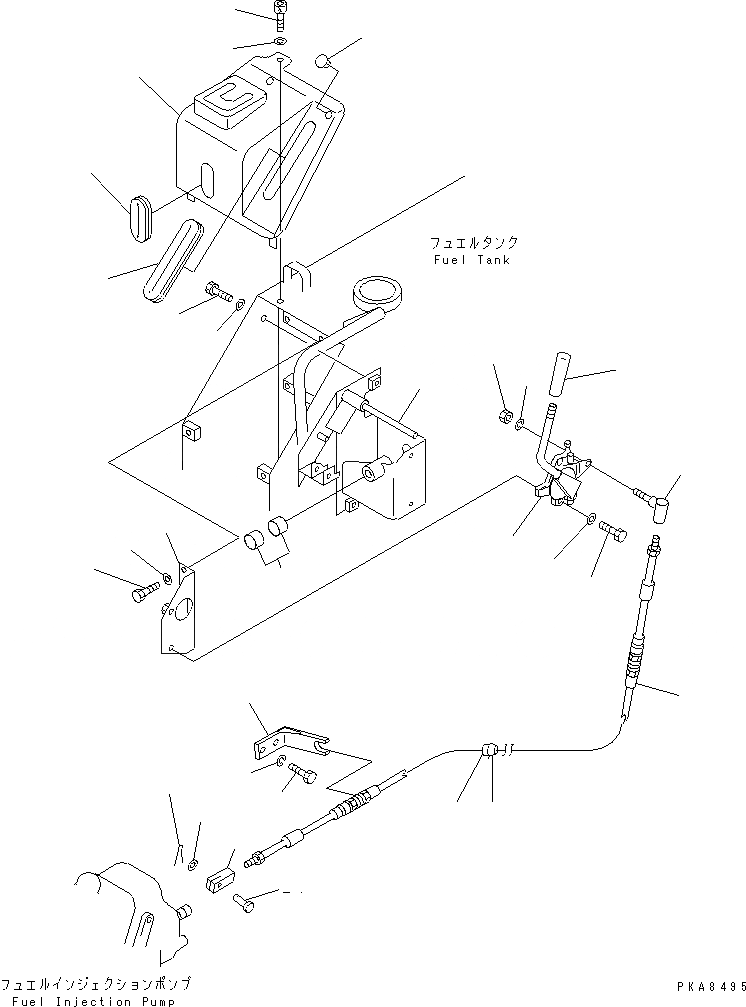 フュエルタンク
Fuel Tank

フュエルインジェクションポンプ
Fuel Injection Pump

PKA8495