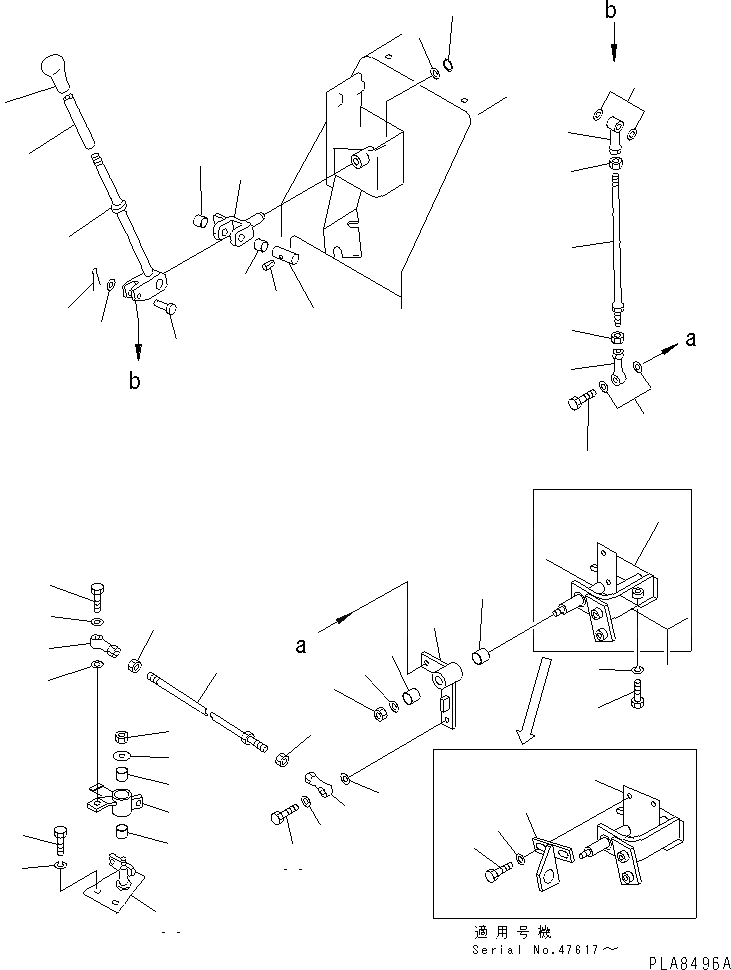 b

b

a

a

適用号機
Serial No.47617～

PLA8496A