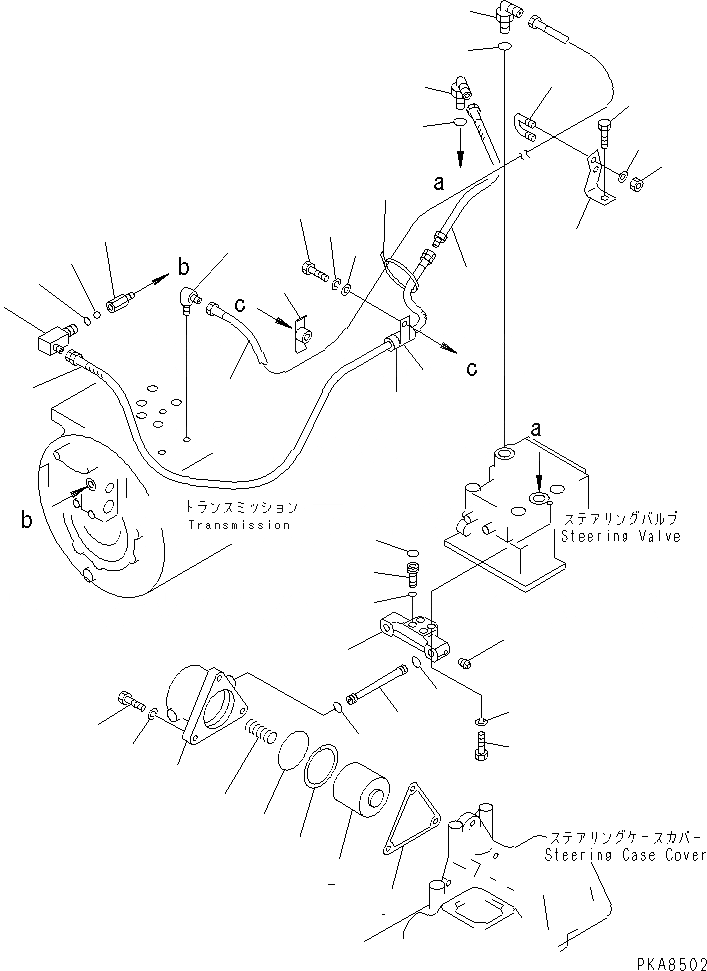 a

b

c

c

a

b

トランスミッション
Transmission

ステアリングバルブ
Steering Valve

ステアリングケースカバー
Steering Case Cover

PKA8502